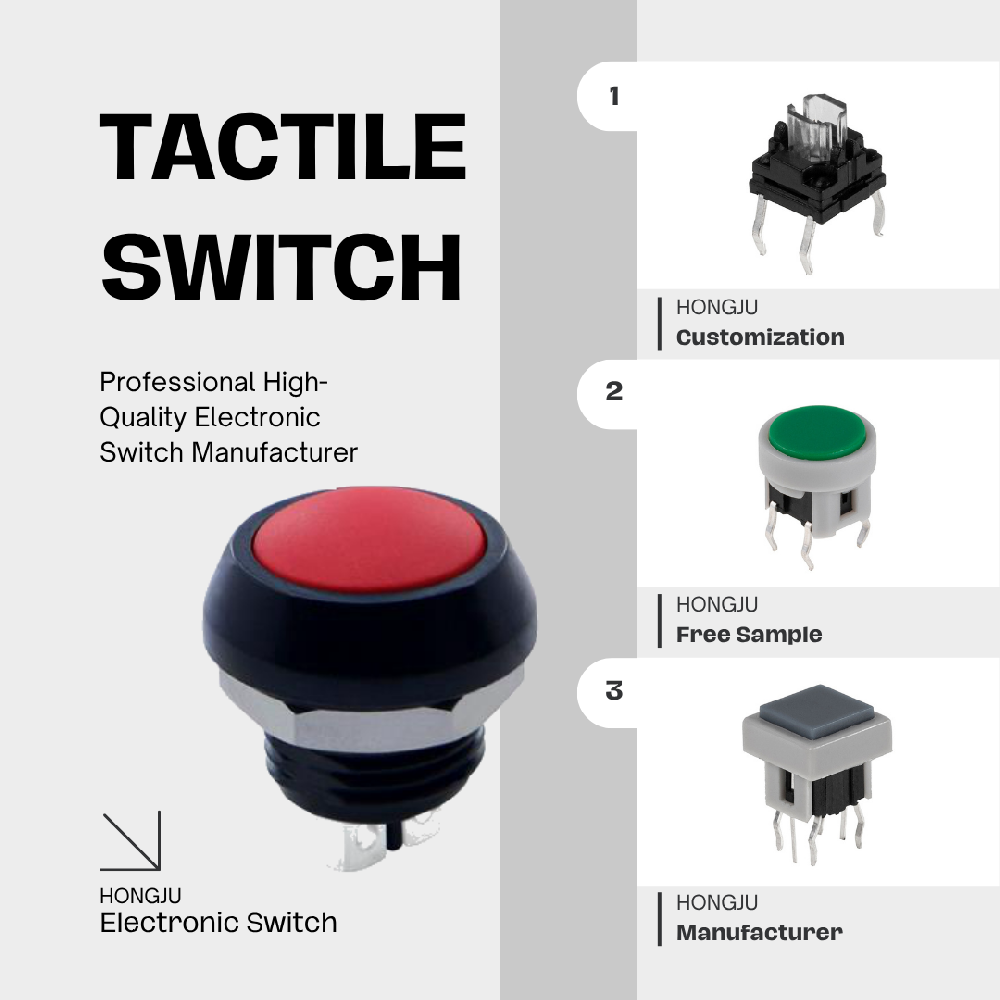 TACTILE SWITCH

Professional High-Quality Electronic Switch Manufacturer

HONGJU
Electronic Switch

1

HONGJU
Customization

2

HONGJU
Free Sample

3

HONGJU
Manufacturer